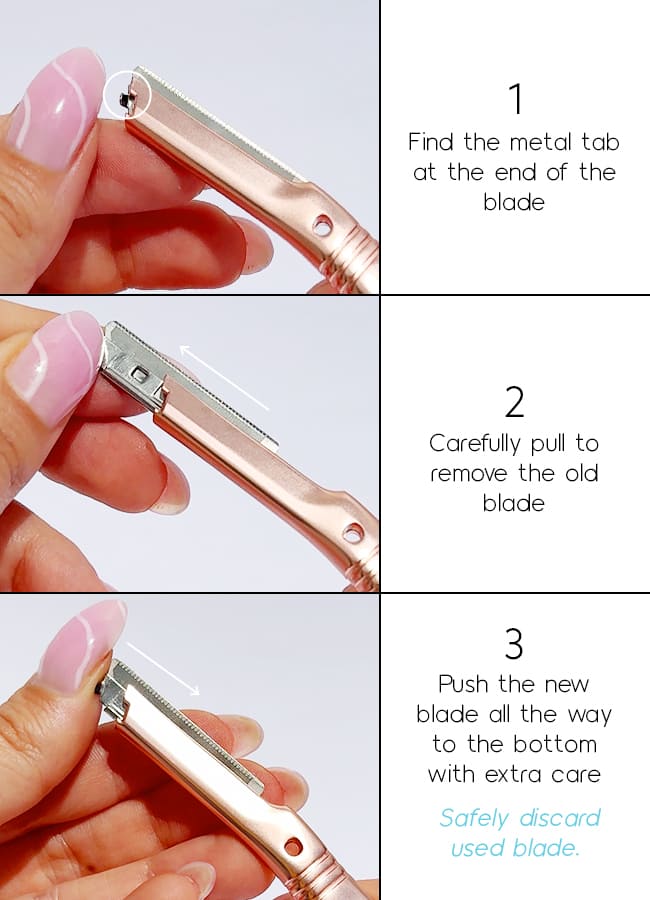 1
Find the metal tab at the end of the blade

2
Carefully pull to remove the old blade

3
Push the new blade all the way to the bottom with extra care

Safely discard used blade.